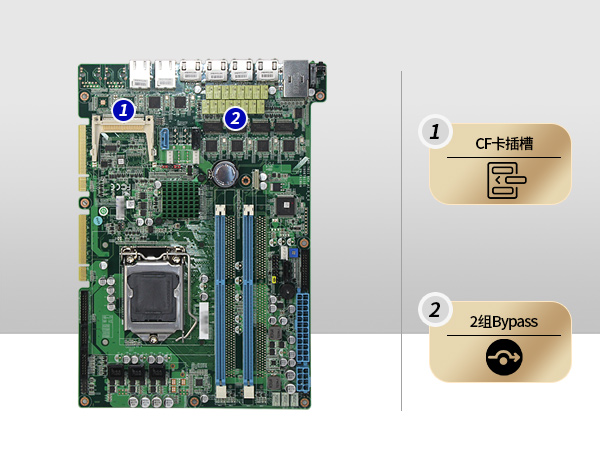 1

2

1
CF卡插槽

2
2组Bypass