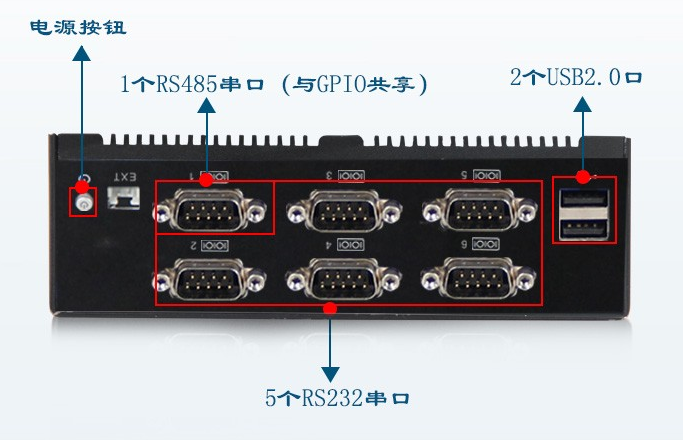 电源按钮

1个RS485串口 （与GPIO共享）

2个USB2.0口

EXT

1 IOIOI

3 IOIOI

5 IOIOI

2 IOIOI

4 IOIOI

6 IOIOI

5个RS232串口